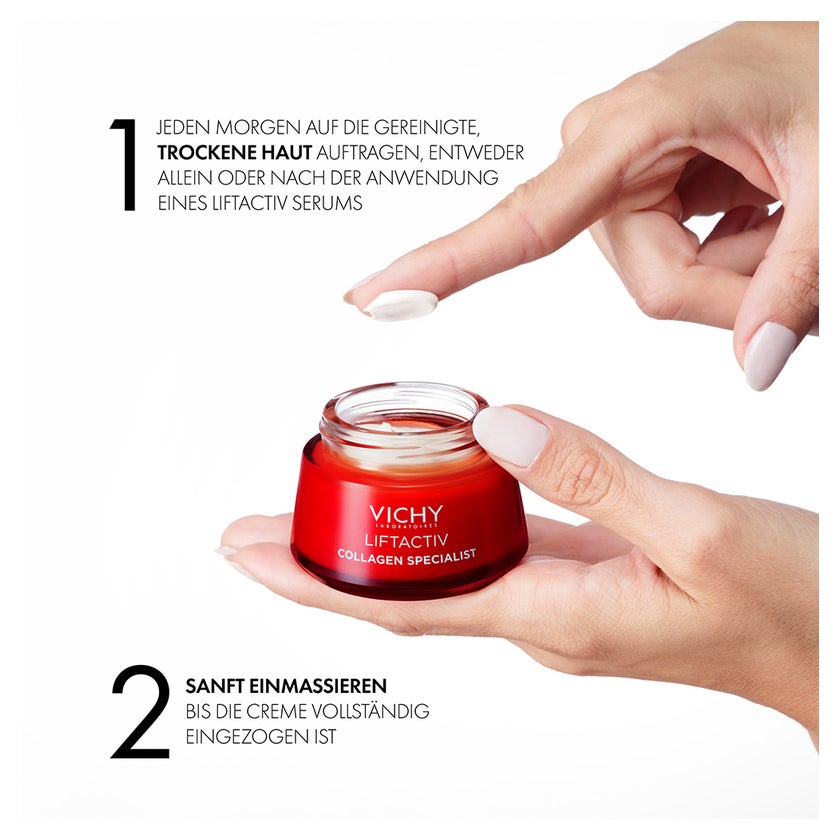 1 JEDEN MORGEN AUF DIE GEREINIGTE, TROCKENE HAUT AUFTRAGEN, ENTWEDER ALLEIN ODER NACH DER ANWENDUNG EINES LIFTACTIV SERUMS

VICHY
LABORATOIRES
LIFTACTIV
COLLAGEN SPECIALIST

2 SANFT EINMASSIEREN BIS DIE CREME VOLLSTÄNDIG EINGEZOGEN IST